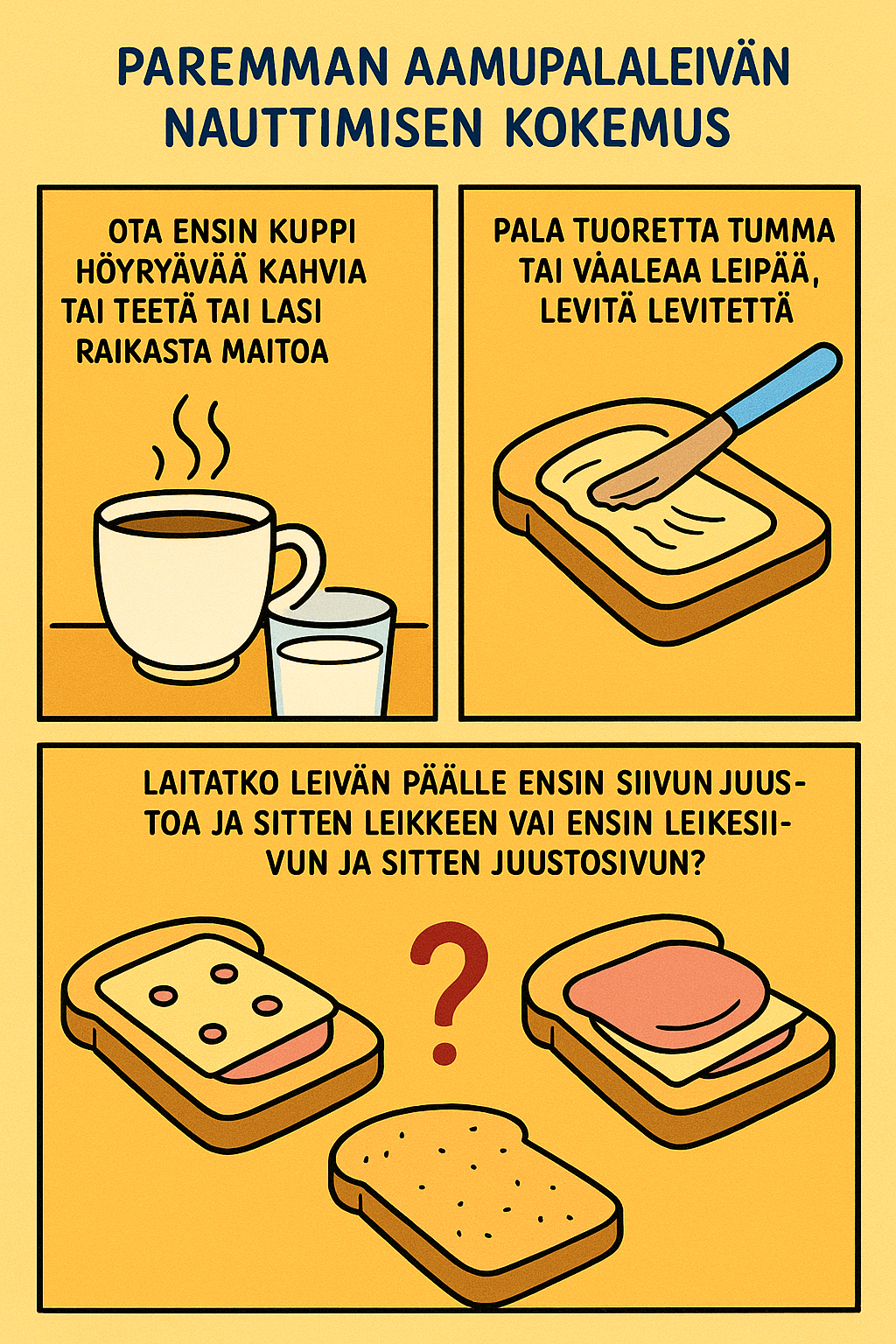 PAREMMAN AAMUPALALEIVÄN NAUTTIMISEN KOKEMUS

OTA ENSIN KUPPI HÖYRYÄVÄÄ KAHVIA TAI TEETÄ TAI LASI RAIKASTA MAITOA

PALA TUORETTA TUMMA TAI VÅALEAA LEIPÄÄ, LEVITÄ LEVITETTÄ

LAITATKO LEIVÄN PÄÄLLE ENSIN SIIVUN JUUSTOA JA SITTEN LEIKKEEN VAI ENSIN LEIKESIIVUN JA SITTEN JUUSTOSIVUN?

?